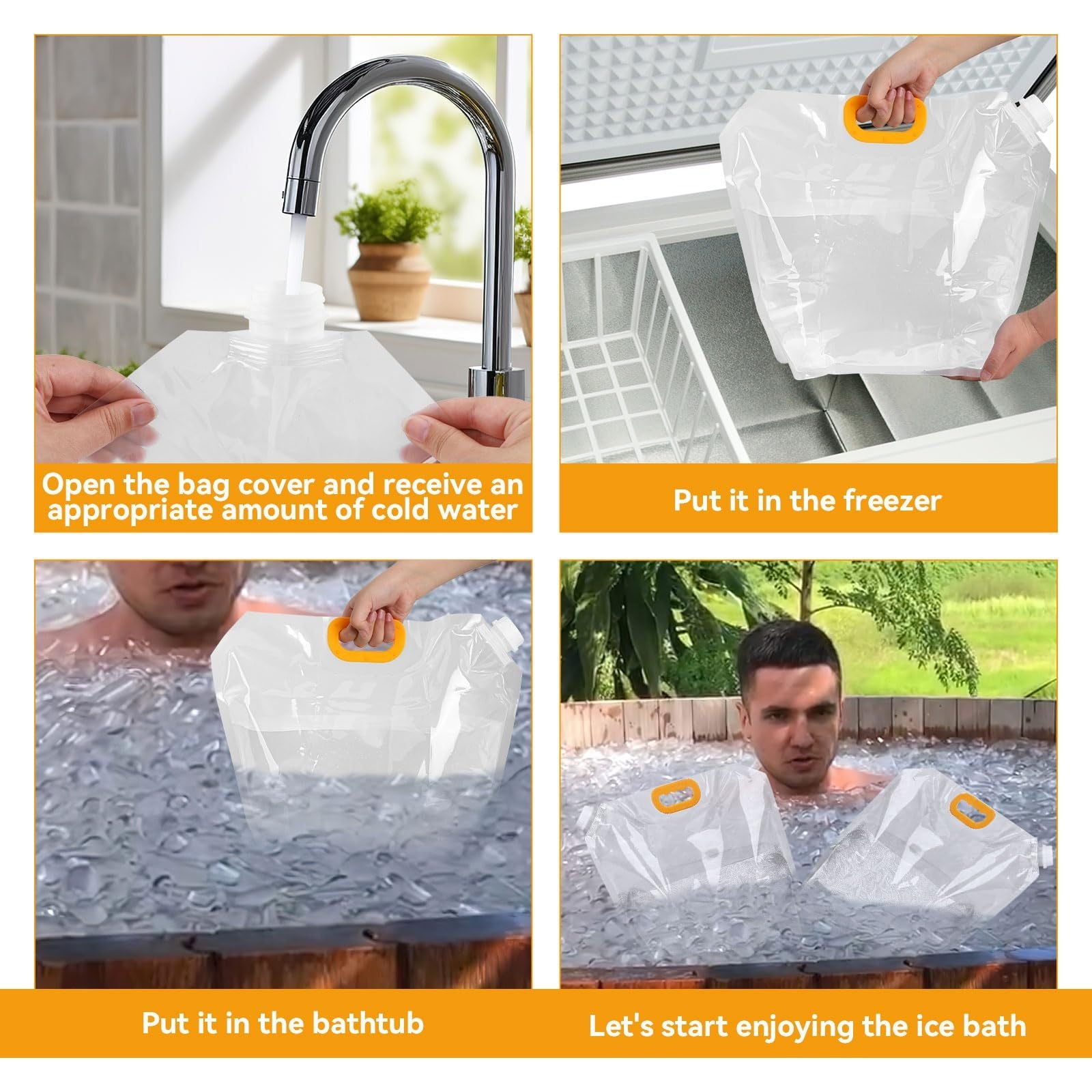 Open the bag cover and receive an appropriate amount of cold water

Put it in the freezer

Put it in the bathtub

Let's start enjoying the ice bath